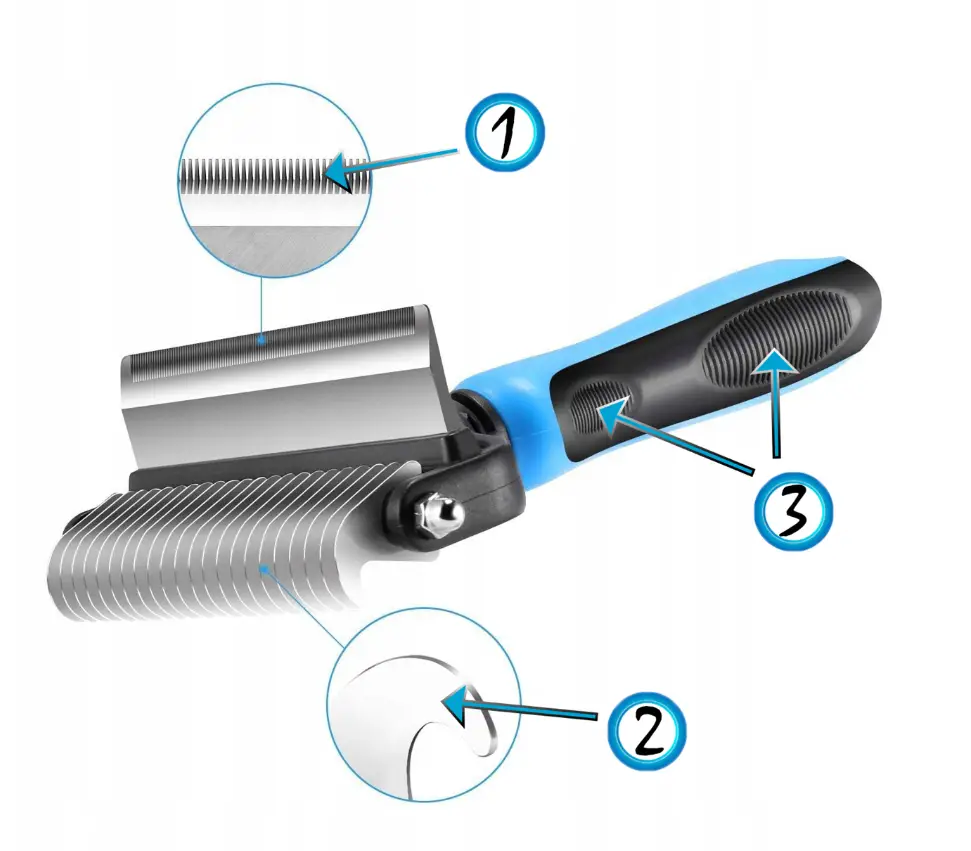 1

3

2